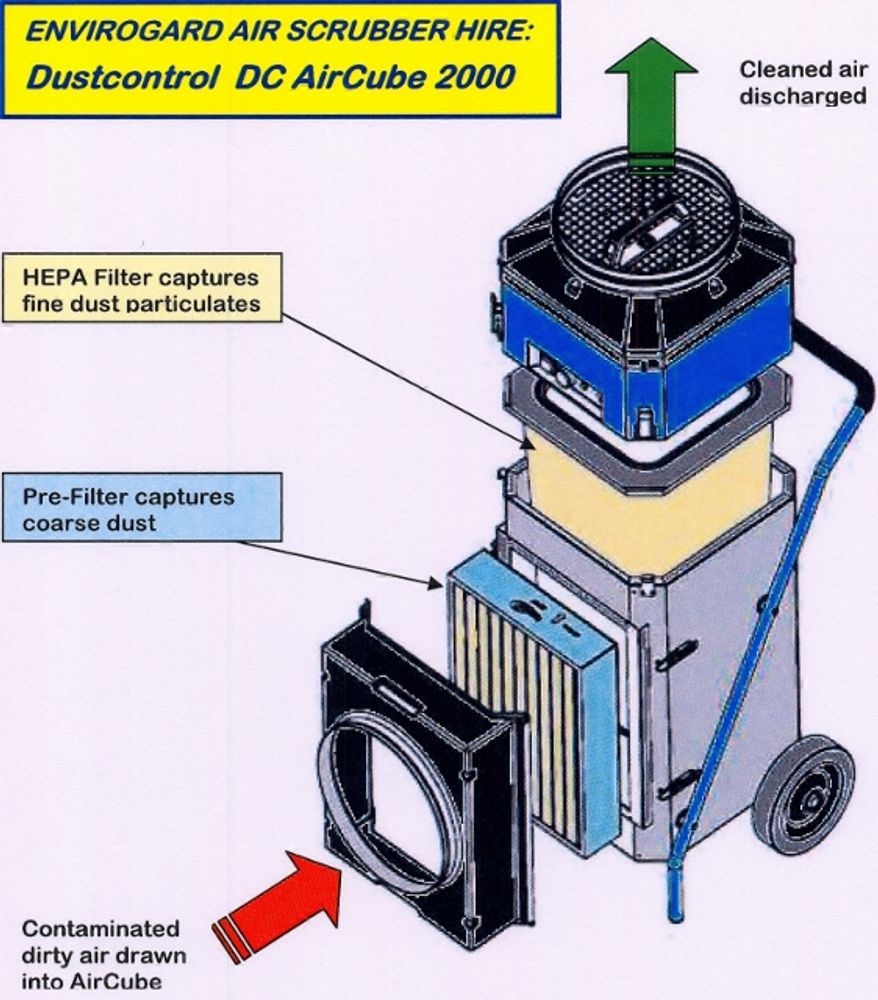 ENVIROGARD AIR SCRUBBER HIRE:
Dustcontrol DC AirCube 2000

Cleaned air discharged

HEPA Filter captures fine dust particulates

Pre-Filter captures coarse dust

Contaminated dirty air drawn into AirCube